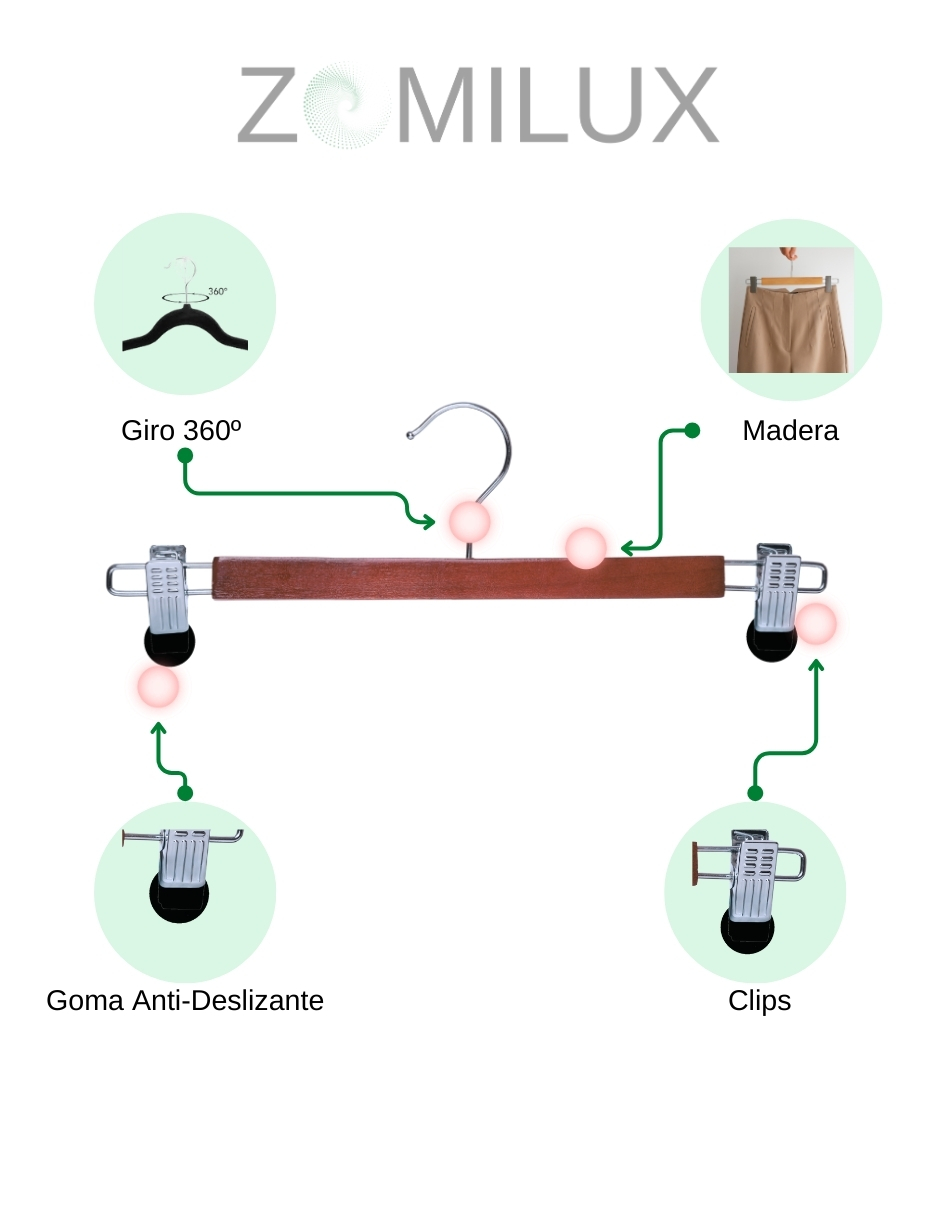 ZOMILUX

360°

Giro 360º

Madera

Goma Anti-Deslizante

Clips